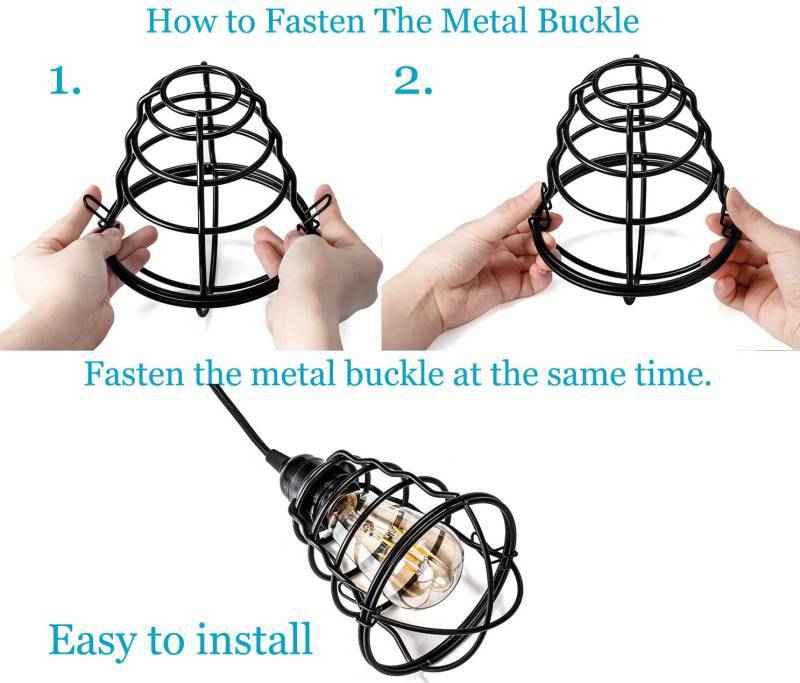 How to Fasten The Metal Buckle

1.

2.

Fasten the metal buckle at the same time.

Easy to install