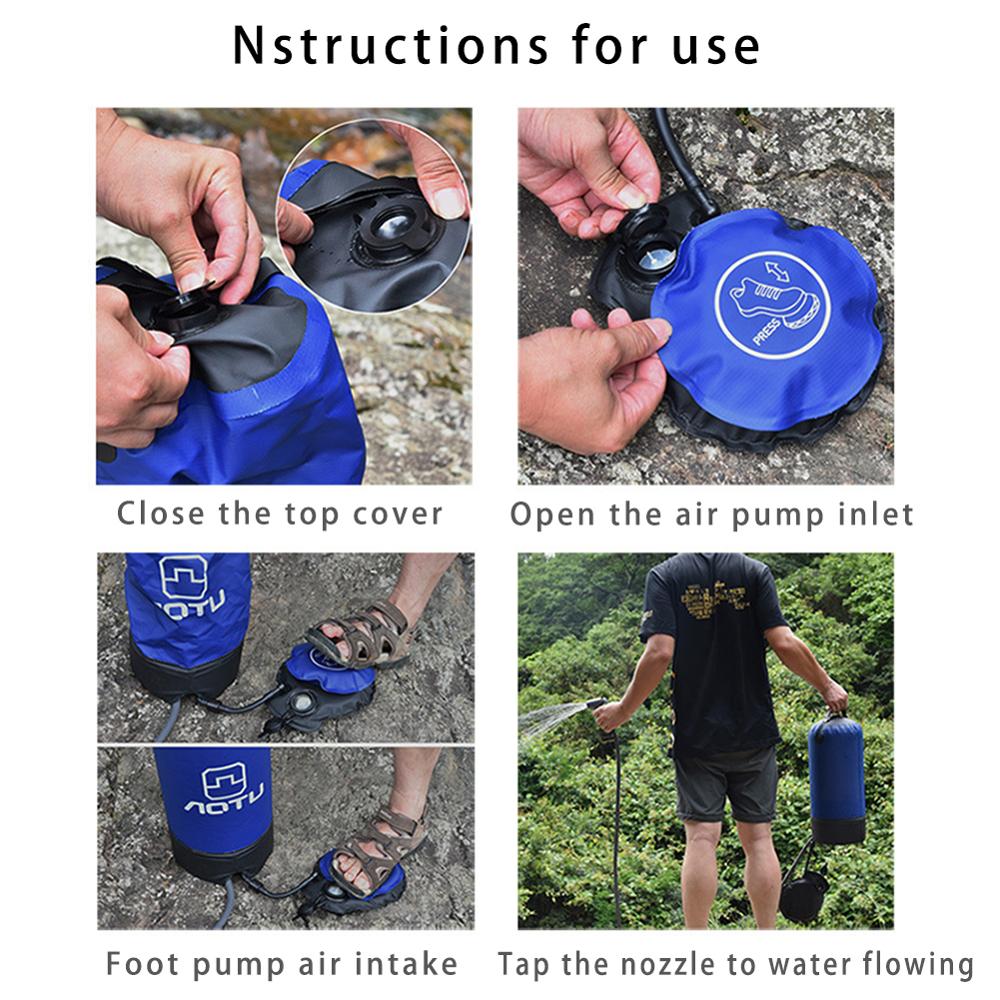 Nstructions for use

PRESS

Close the top cover

Open the air pump inlet

AOTU

AOTU

Foot pump air intake

Tap the nozzle to water flowing