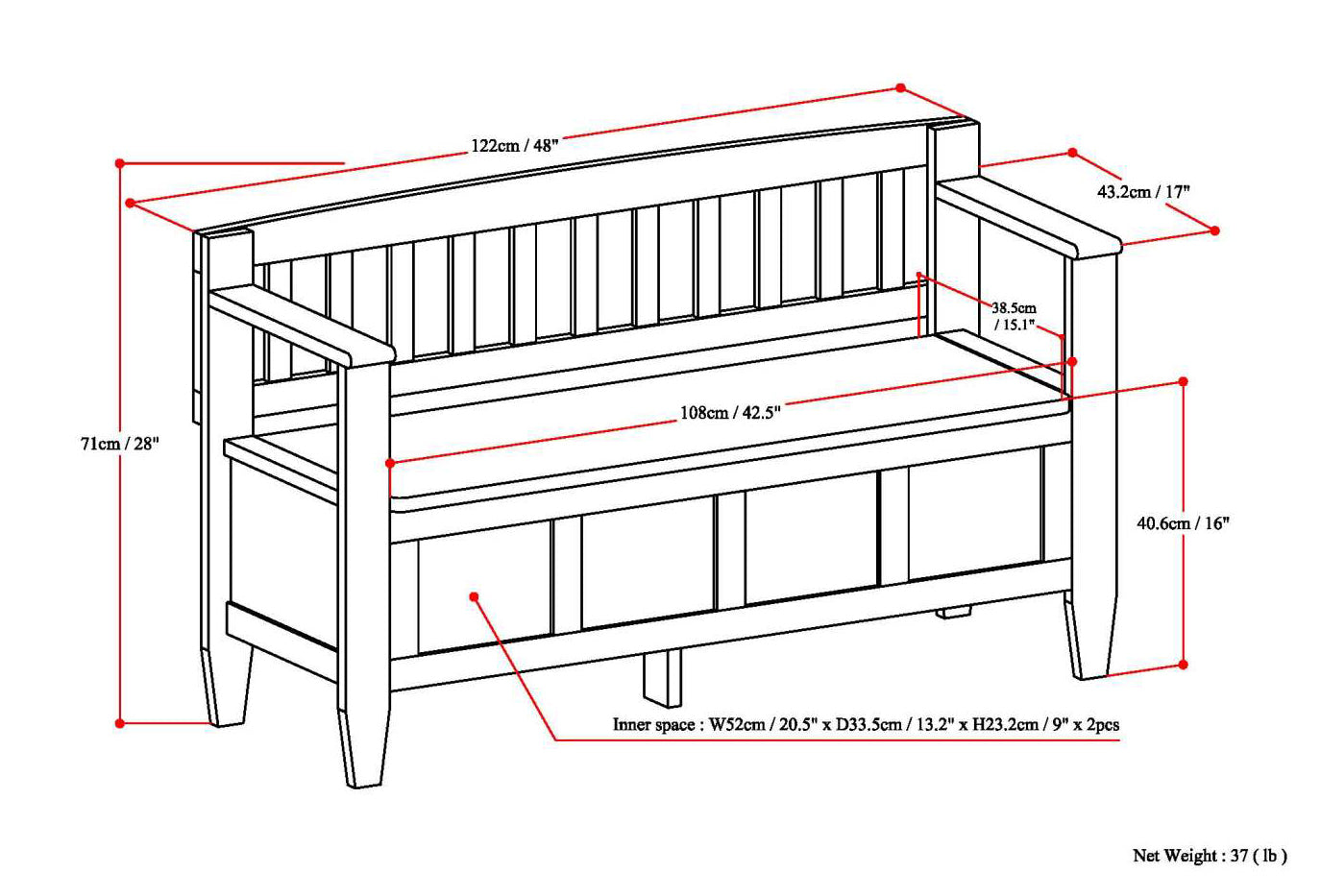 122cm / 48"

43.2cm / 17"

38.5cm / 15.1"

71cm / 28"

108cm / 42.5"

40.6cm / 16"

Inner space : W52cm / 20.5" x D33.5cm / 13.2" x H23.2cm / 9" x 2pcs

Net Weight : 37 ( lb )