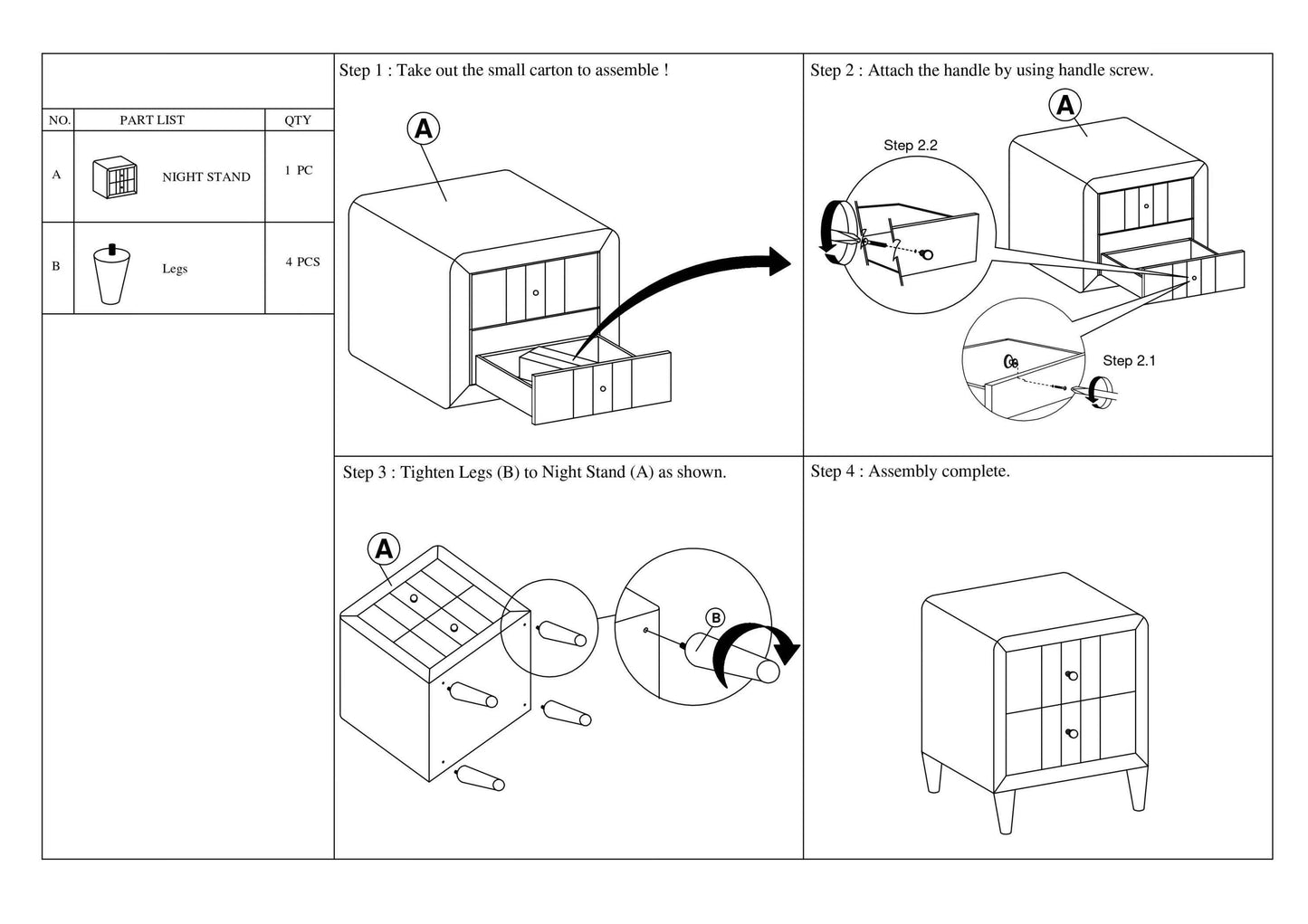 | NO. | PART LIST | QTY |
|---|---|---|
| A | NIGHT STAND | 1 PC |
| B | Legs | 4 PCS |

Step 1 : Take out the small carton to assemble !

A

Step 2 : Attach the handle by using handle screw.

A

Step 2.2

Step 2.1

Step 3 : Tighten Legs (B) to Night Stand (A) as shown.

A

B

Step 4 : Assembly complete.