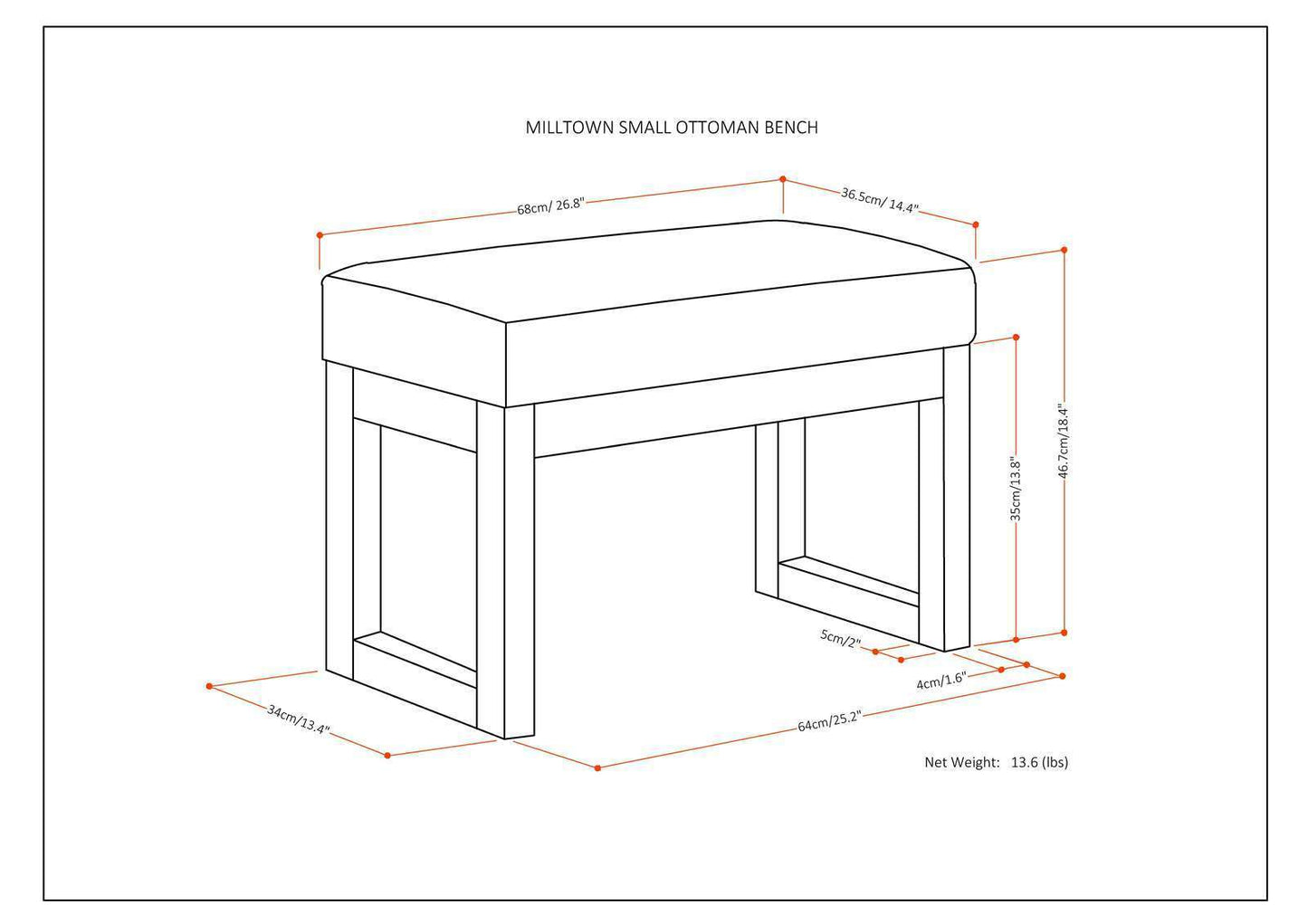 MILLTOWN SMALL OTTOMAN BENCH

68cm/ 26.8"

36.5cm/ 14.4"

46.7cm/18.4"

35cm/13.8"

5cm/2"

4cm/1.6"

34cm/13.4"

64cm/25.2"

Net Weight: 13.6 (lbs)